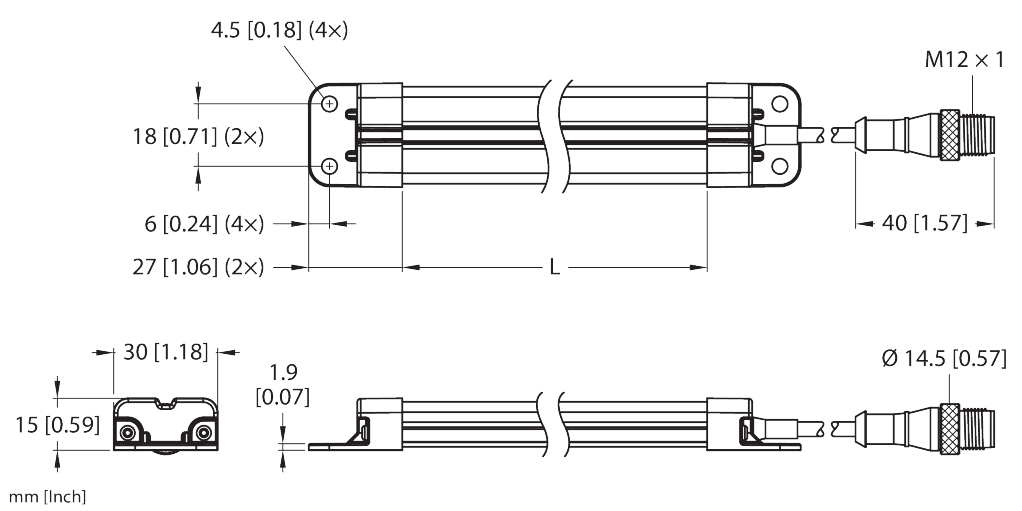 4.5 [0.18] (4×)

M12 × 1

18 [0.71] (2×)

6 [0.24] (4×)

40 [1.57]

27 [1.06] (2×)

L

30 [1.18]

1.9 [0.07]

Ø 14.5 [0.57]

15 [0.59]

mm [Inch]