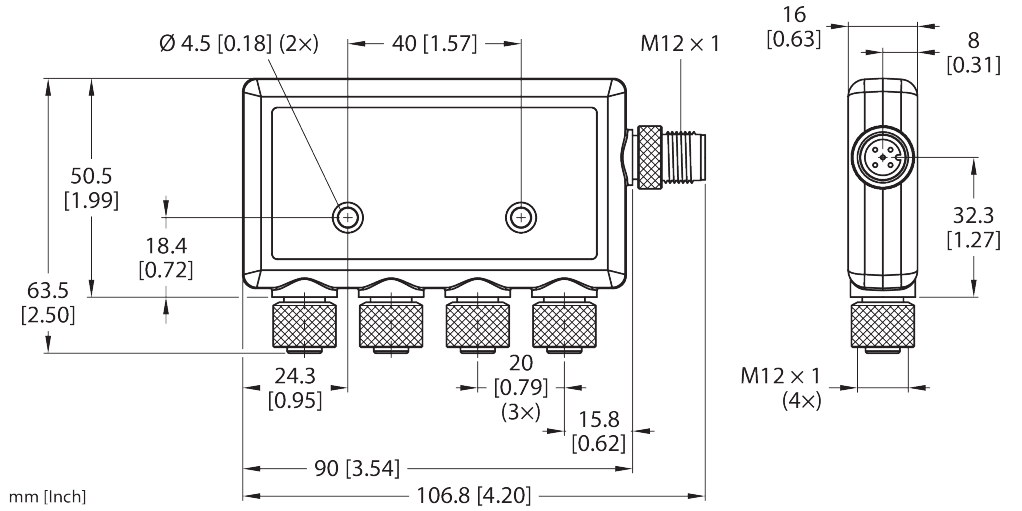 Ø 4.5 [0.18] (2×)

40 [1.57]

M12 × 1

16 [0.63]

8 [0.31]

50.5 [1.99]

18.4 [0.72]

63.5 [2.50]

32.3 [1.27]

24.3 [0.95]

20 [0.79] (3×)

15.8 [0.62]

M12 × 1 (4×)

90 [3.54]

106.8 [4.20]

mm [Inch]