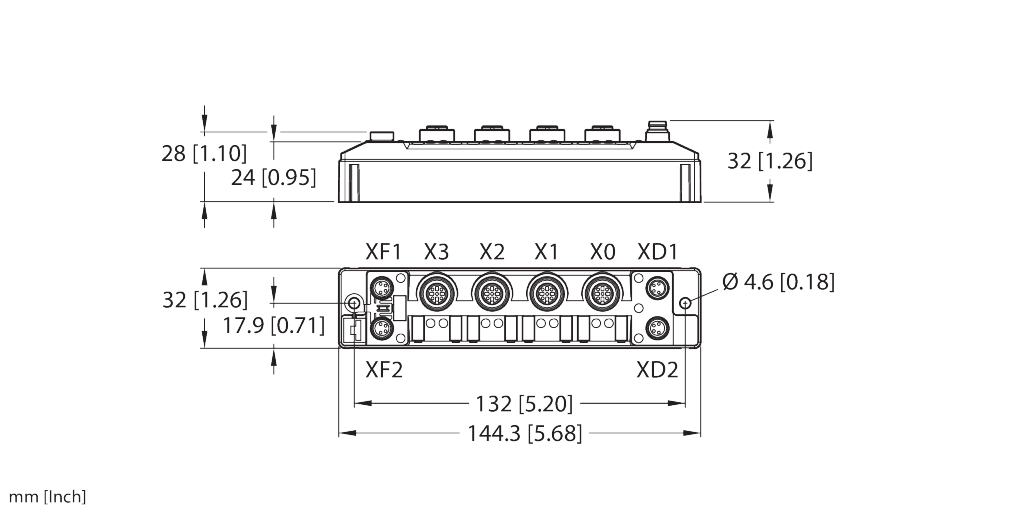 28 [1.10]
24 [0.95]
32 [1.26]
XF1 X3 X2 X1 X0 XD1
32 [1.26]
17.9 [0.71]
Ø 4.6 [0.18]
XF2
XD2
132 [5.20]
144.3 [5.68]
mm [Inch]