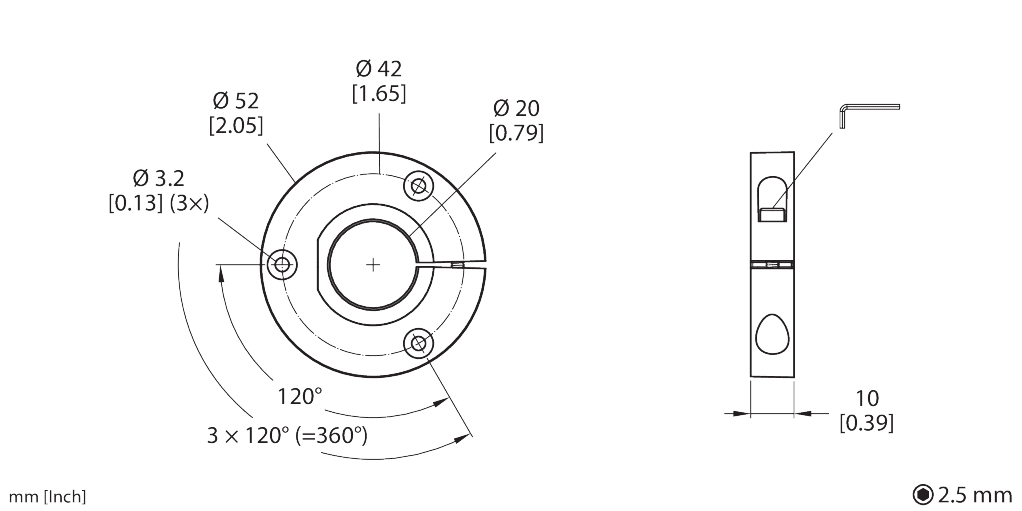 Ø 42
[1.65]

Ø 52
[2.05]

Ø 20
[0.79]

Ø 3.2
[0.13] (3×)

120°

3 × 120° (=360°)

10
[0.39]

mm [Inch]

2.5 mm