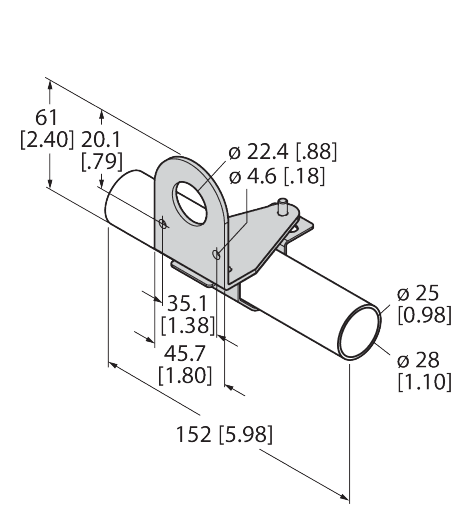 61
[2.40]

20.1
[.79]

ø 22.4 [.88]
ø 4.6 [.18]

35.1
[1.38]

45.7
[1.80]

ø 25
[0.98]

ø 28
[1.10]

152 [5.98]