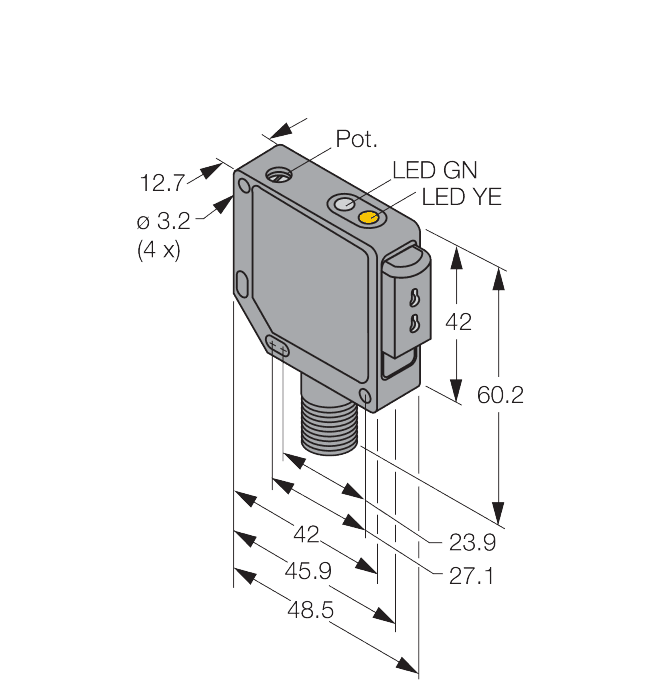 Pot.
LED GN
LED YE
12.7
ø 3.2
(4 x)
42
60.2
23.9
27.1
42
45.9
48.5