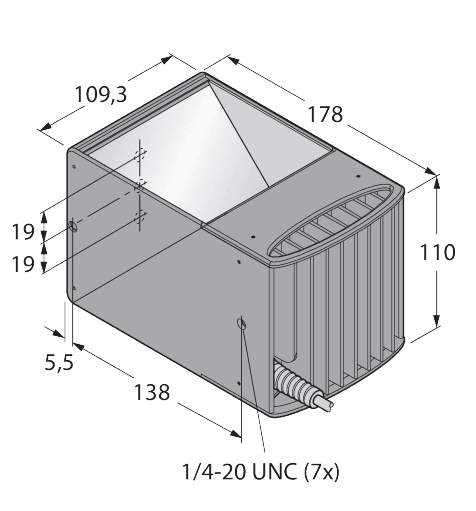 109,3
178
19
19
110
5,5
138
1/4-20 UNC (7x)