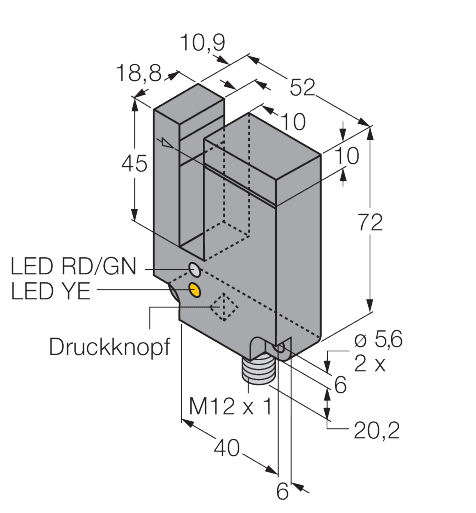 10,9
18,8
52
10
45
10
72
LED RD/GN
LED YE
Druckknopf
ø 5,6
2 x
6
M12 x 1
20,2
40
6