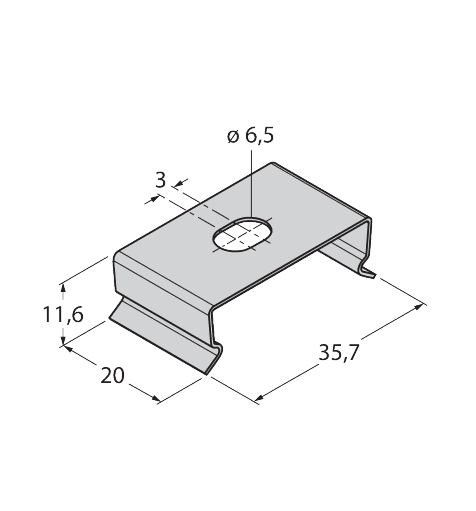 ø 6,5

3

11,6

20

35,7