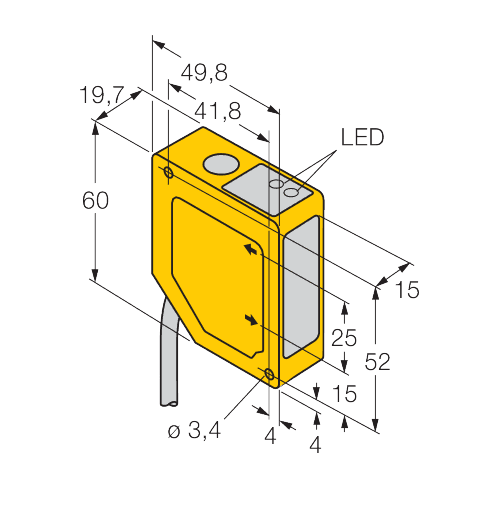 49,8
19,7
41,8
LED
60
15
25
52
15
ø 3,4
4
4