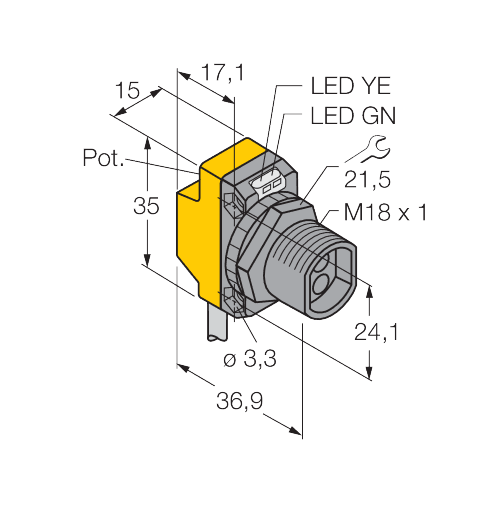 17,1
15
LED YE
LED GN
Pot.
21,5
35
M18 x 1
24,1
ø 3,3
36,9