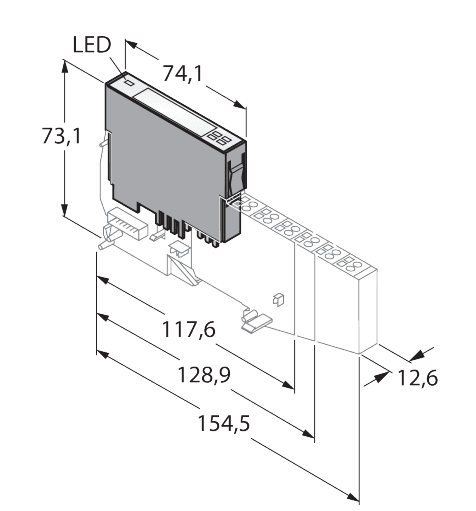 LED
74,1
73,1
117,6
128,9
154,5
12,6