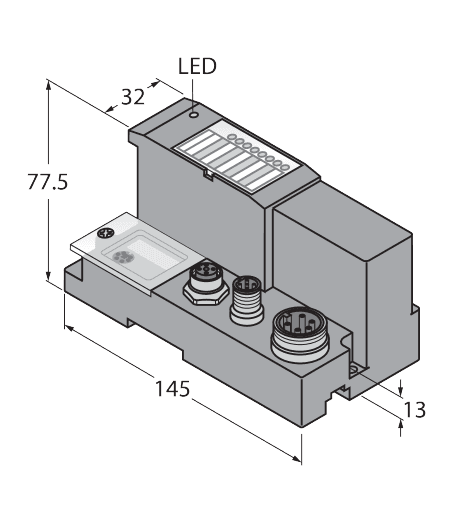 LED
32
77.5
145
13