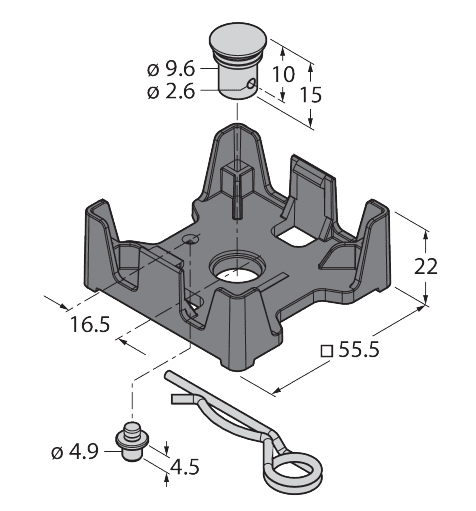 ø 9.6
ø 2.6
10
15
22
16.5
□ 55.5
ø 4.9
4.5