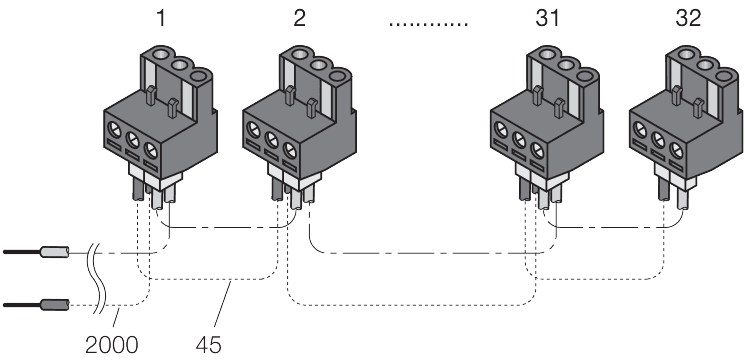 1 2 ............ 31 32

2000 45