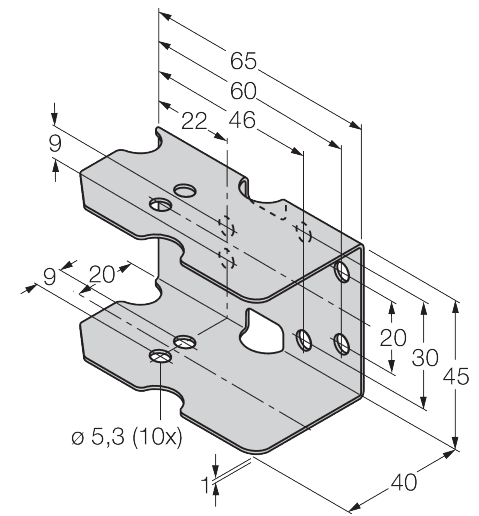 65
60
22
46
9
9
20
20
30
45
ø 5,3 (10x)
1
40