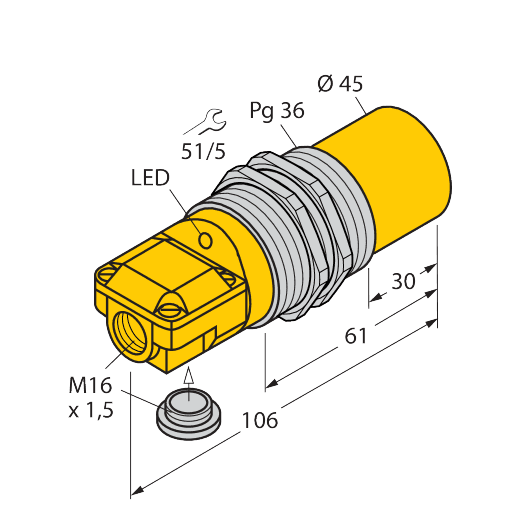 Ø 45

Pg 36

51/5

LED

30

61

M16
x 1,5

106