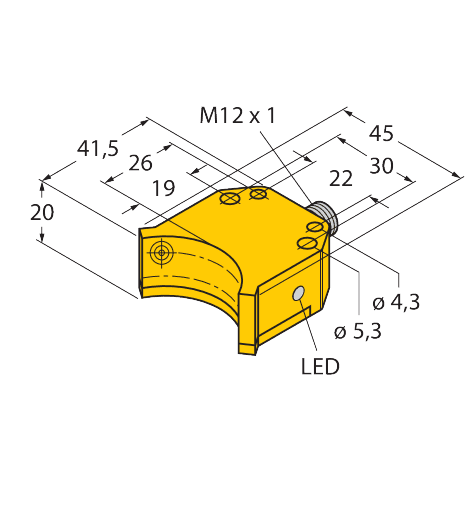 M12 x 1

41,5

26

19

20

45

30

22

ø 4,3

ø 5,3

LED