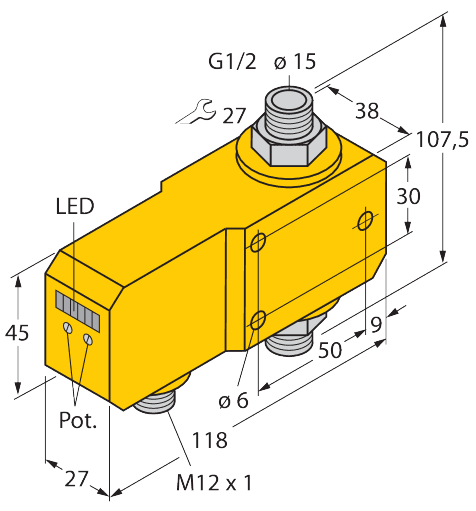 G1/2 ø 15

27

38

107,5

30

LED

45

9

50

ø 6

Pot.

118

27

M12 x 1