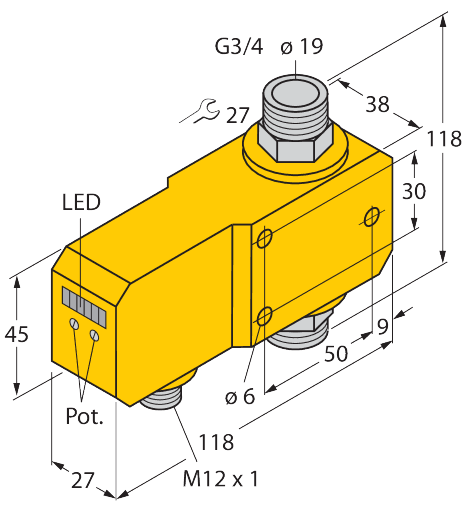 G3/4 ø 19
27
38
118
30
LED
45
9
50
ø 6
Pot.
118
27
M12 x 1