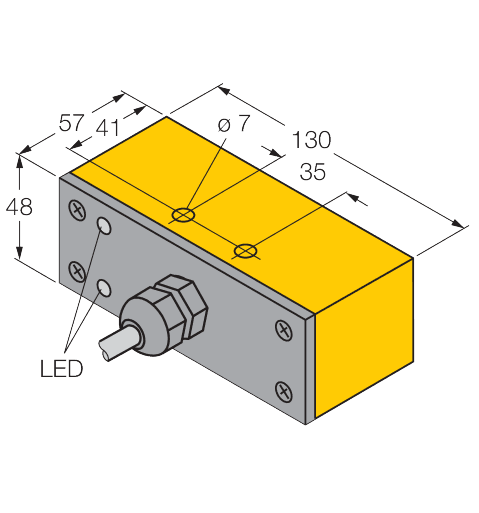 57
41
ø 7
130
35
48
LED