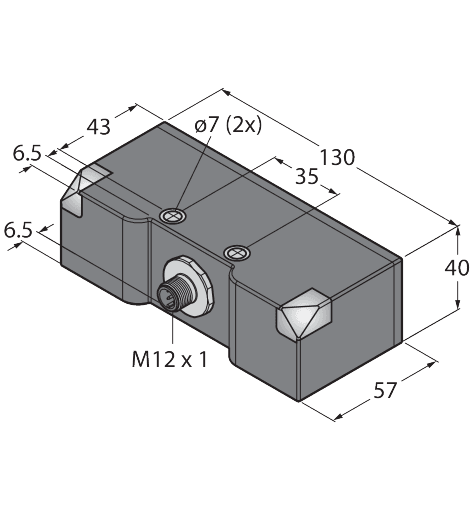 43
ø7 (2x)
6.5
130
35
6.5
40
M12 x 1
57