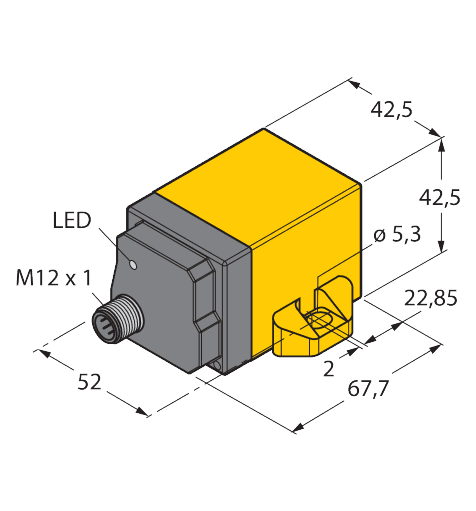 42,5

42,5

LED

ø 5,3

M12 x 1

22,85

2

52

67,7