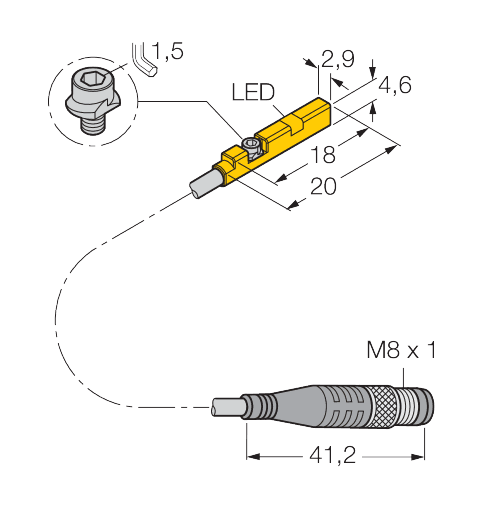 1,5

2,9

4,6

LED

18

20

M8 x 1

41,2