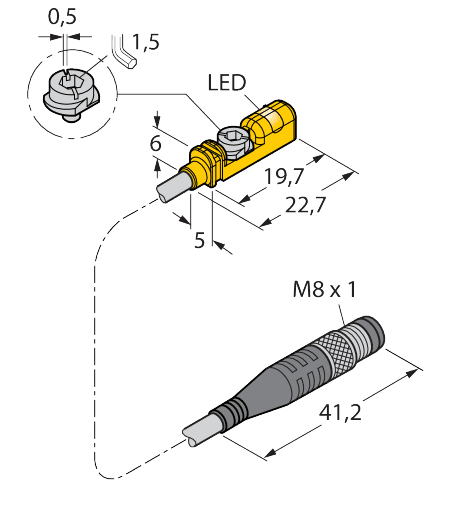 0,5

1,5

LED

6

19,7

22,7

5

M8 x 1

41,2