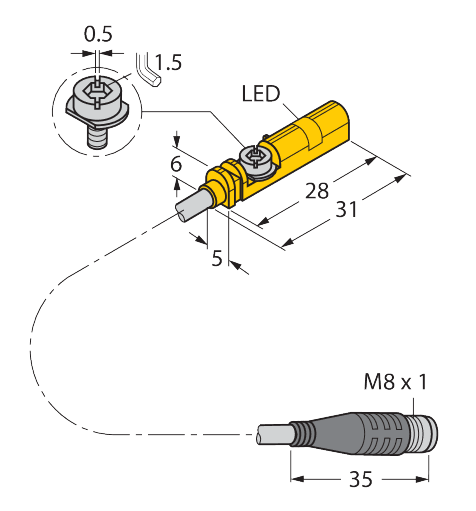 0.5
1.5
LED
6
28
31
5
M8 x 1
35