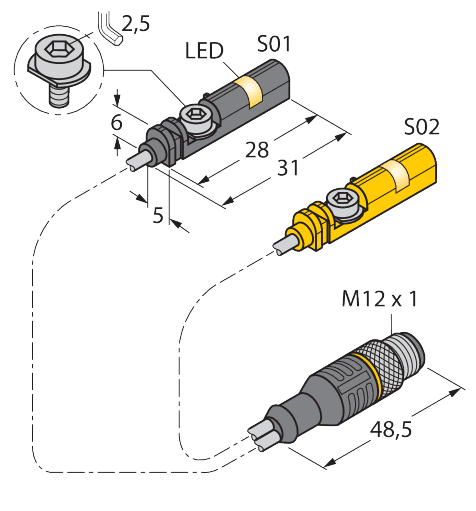 2,5
LED
S01
6
28
31
5
S02
M12 x 1
48,5